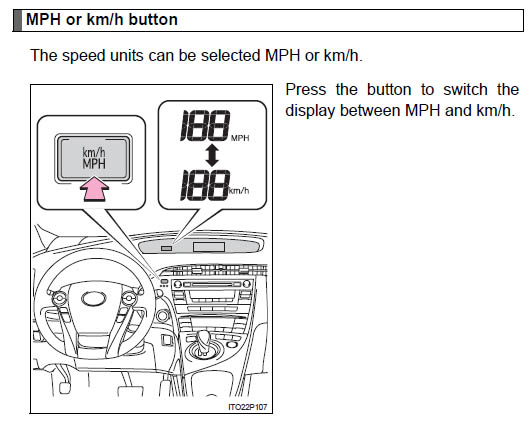 MPH or km/h button

The speed units can be selected MPH or km/h.

km/h
MPH

188 MPH

188 km/h

ITO22P107

Press the button to switch the display between MPH and km/h.