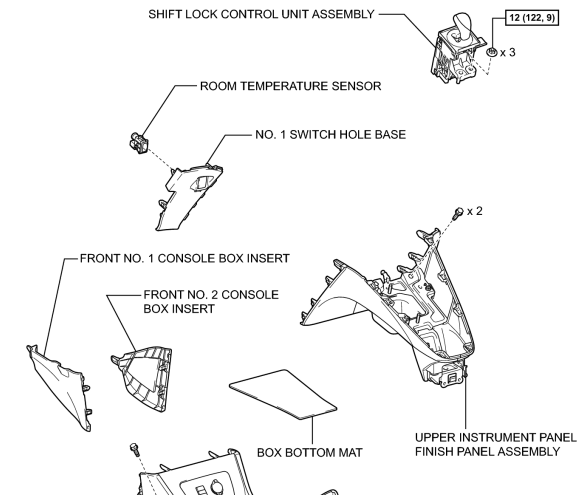 SHIFT LOCK CONTROL UNIT ASSEMBLY

12 (122, 9)

x 3

ROOM TEMPERATURE SENSOR

NO. 1 SWITCH HOLE BASE

x 2

FRONT NO. 1 CONSOLE BOX INSERT

FRONT NO. 2 CONSOLE BOX INSERT

BOX BOTTOM MAT

UPPER INSTRUMENT PANEL FINISH PANEL ASSEMBLY