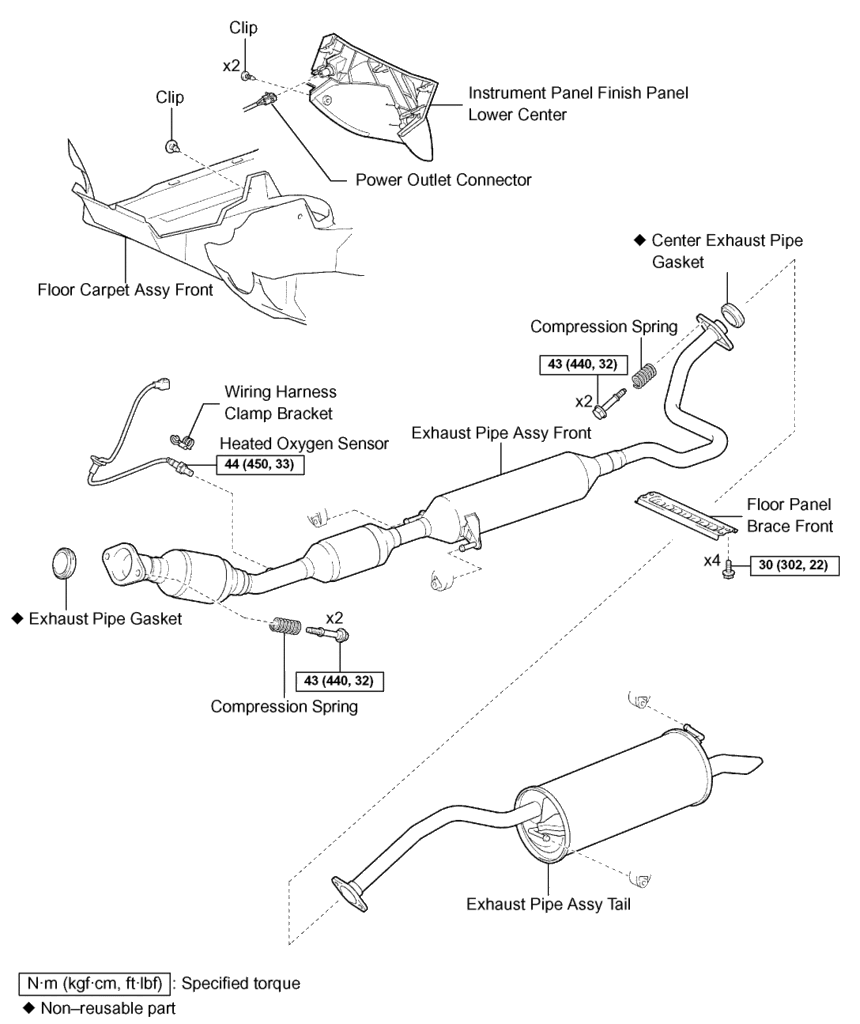 Clip

x2

Clip

Instrument Panel Finish Panel Lower Center

Power Outlet Connector

Floor Carpet Assy Front

◆ Center Exhaust Pipe Gasket

Compression Spring

43 (440, 32)

x2

Wiring Harness Clamp Bracket

Heated Oxygen Sensor

44 (450, 33)

Exhaust Pipe Assy Front

Floor Panel Brace Front

x4

30 (302, 22)

◆ Exhaust Pipe Gasket

x2

43 (440, 32)

Compression Spring

Exhaust Pipe Assy Tail

N·m (kgf·cm, ft·lbf) : Specified torque

◆ Non–reusable part