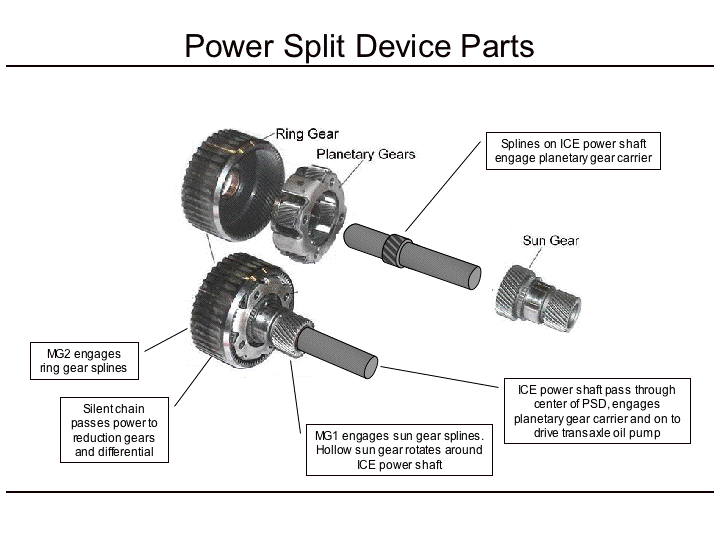 Power Split Device Parts

Ring Gear

Planetary Gears

Splines on ICE power shaft engage planetary gear carrier

Sun Gear

MG2 engages ring gear splines

Silent chain passes power to reduction gears and differential

MG1 engages sun gear splines. Hollow sun gear rotates around ICE power shaft

ICE power shaft pass through center of PSD, engages planetary gear carrier and on to drive transaxle oil pump