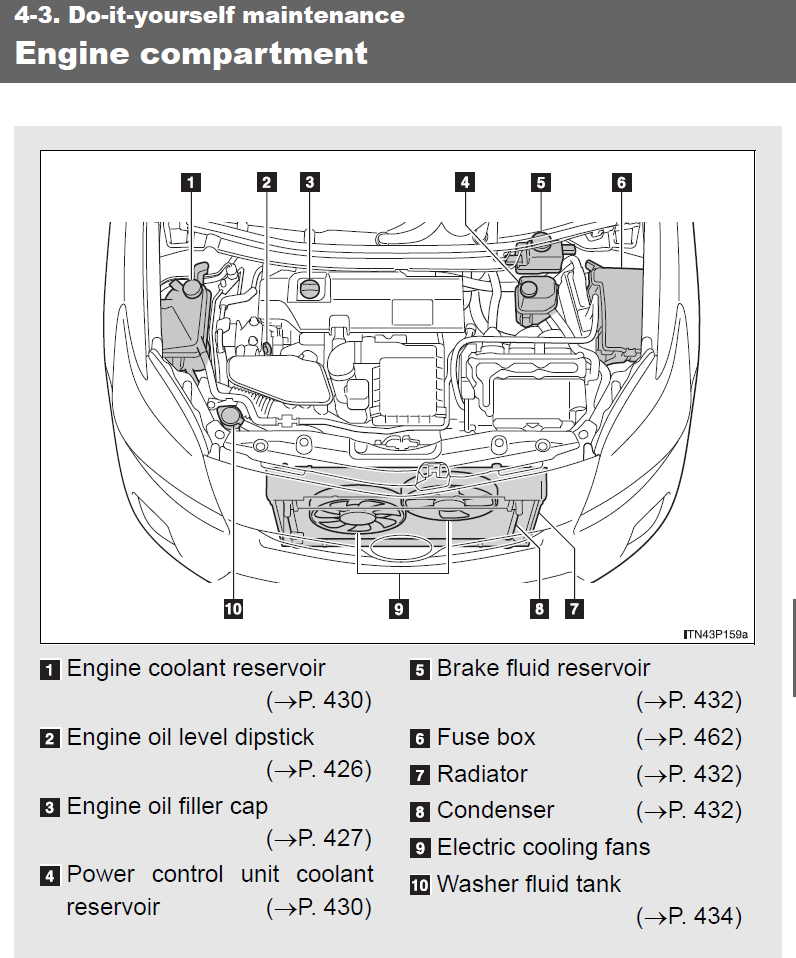 4-3. Do-it-yourself maintenance
Engine compartment

1 2 3 4 5 6

10 9 8 7

ITN43P159a

1 Engine coolant reservoir (→P. 430)

2 Engine oil level dipstick (→P. 426)

3 Engine oil filler cap (→P. 427)

4 Power control unit coolant reservoir (→P. 430)

5 Brake fluid reservoir (→P. 432)

6 Fuse box (→P. 462)

7 Radiator (→P. 432)

8 Condenser (→P. 432)

9 Electric cooling fans

10 Washer fluid tank (→P. 434)