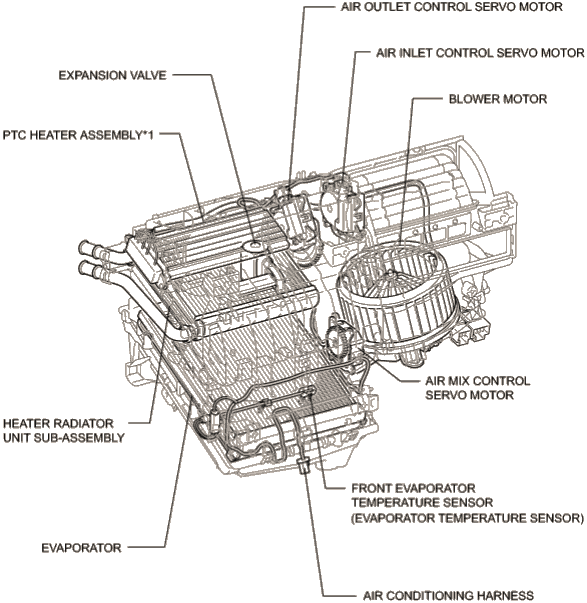 AIR OUTLET CONTROL SERVO MOTOR

AIR INLET CONTROL SERVO MOTOR

EXPANSION VALVE

BLOWER MOTOR

PTC HEATER ASSEMBLY*1

AIR MIX CONTROL SERVO MOTOR

HEATER RADIATOR UNIT SUB-ASSEMBLY

FRONT EVAPORATOR TEMPERATURE SENSOR (EVAPORATOR TEMPERATURE SENSOR)

EVAPORATOR

AIR CONDITIONING HARNESS