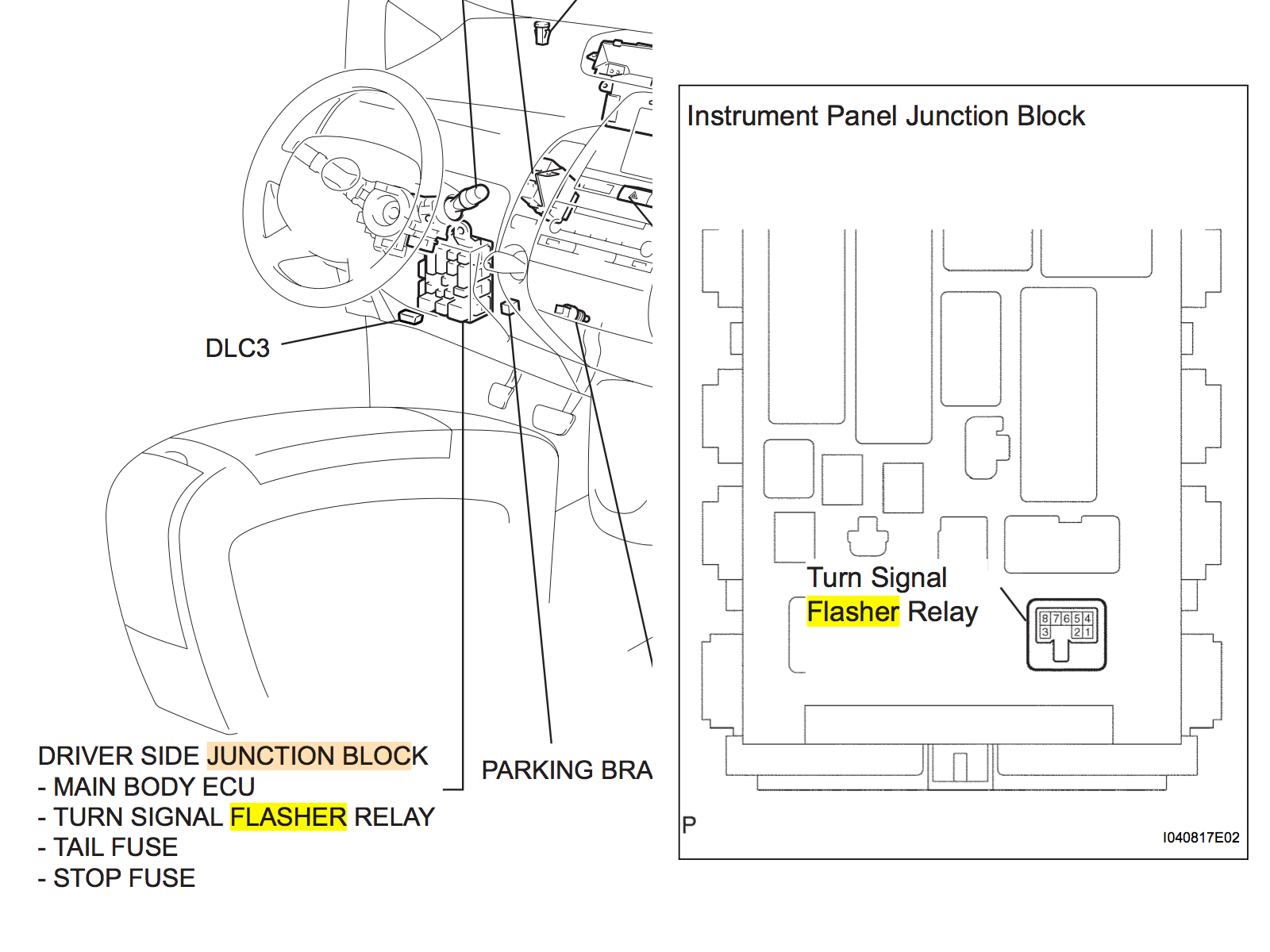 DLC3

DRIVER SIDE JUNCTION BLOCK
- MAIN BODY ECU
- TURN SIGNAL FLASHER RELAY
- TAIL FUSE
- STOP FUSE

PARKING BRA

Instrument Panel Junction Block

Turn Signal
Flasher Relay

8 7 6 5 4
3 2 1

P

I040817E02