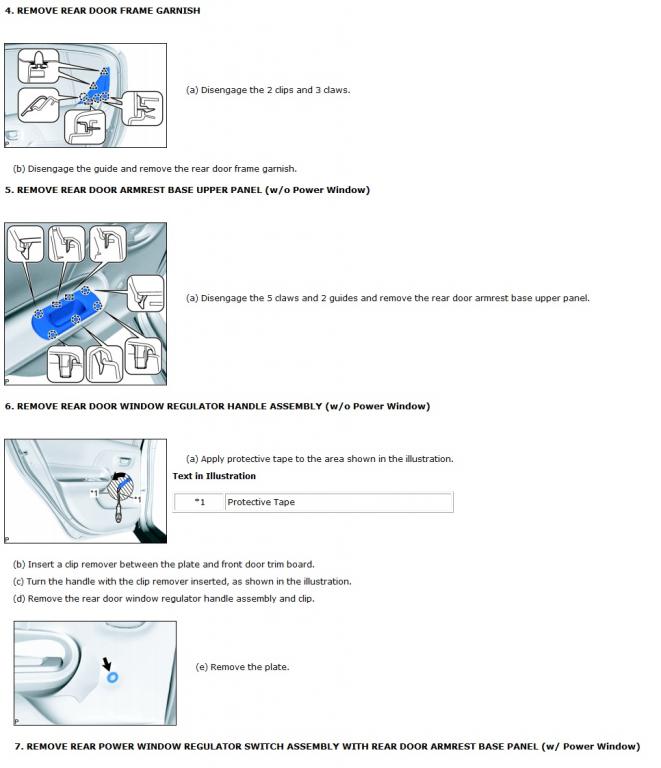 4. REMOVE REAR DOOR FRAME GARNISH

(a) Disengage the 2 clips and 3 claws.

(b) Disengage the guide and remove the rear door frame garnish.

5. REMOVE REAR DOOR ARMREST BASE UPPER PANEL (w/o Power Window)

(a) Disengage the 5 claws and 2 guides and remove the rear door armrest base upper panel.

6. REMOVE REAR DOOR WINDOW REGULATOR HANDLE ASSEMBLY (w/o Power Window)

*1

*1

(a) Apply protective tape to the area shown in the illustration.

Text in Illustration

| *1 | Protective Tape |
|---|---|

(b) Insert a clip remover between the plate and front door trim board.

(c) Turn the handle with the clip remover inserted, as shown in the illustration.

(d) Remove the rear door window regulator handle assembly and clip.

(e) Remove the plate.

7. REMOVE REAR POWER WINDOW REGULATOR SWITCH ASSEMBLY WITH REAR DOOR ARMREST BASE PANEL (w/ Power Window)