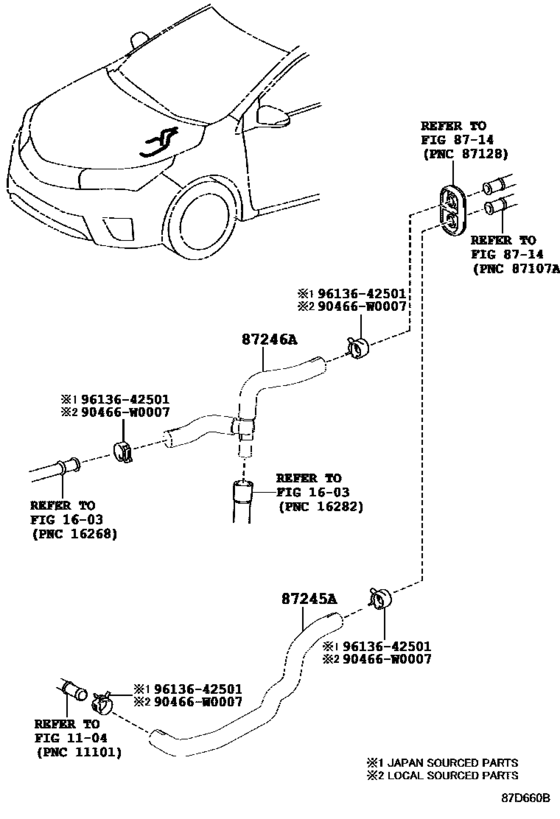 REFER TO
FIG 87-14
(PNC 87128)

REFER TO
FIG 87-14
(PNC 87107A

※1 96136-42501
※2 90466-W0007

87246A

※1 96136-42501
※2 90466-W0007

REFER TO
FIG 16-03
(PNC 16282)

REFER TO
FIG 16-03
(PNC 16268)

87245A

※1 96136-42501
※2 90466-W0007

※1 96136-42501
※2 90466-W0007

REFER TO
FIG 11-04
(PNC 11101)

※1 JAPAN SOURCED PARTS
※2 LOCAL SOURCED PARTS

87D660B