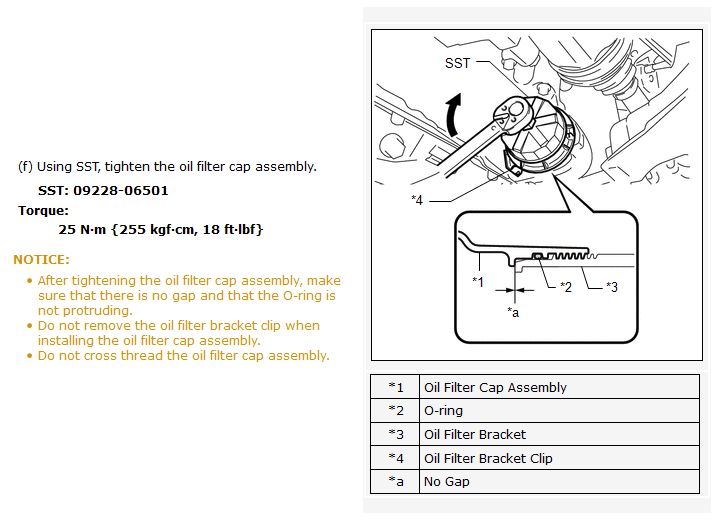 (f) Using SST, tighten the oil filter cap assembly.

SST: 09228-06501

Torque:

25 N·m {255 kgf·cm, 18 ft·lbf}

NOTICE:

• After tightening the oil filter cap assembly, make sure that there is no gap and that the O-ring is not protruding.
• Do not remove the oil filter bracket clip when installing the oil filter cap assembly.
• Do not cross thread the oil filter cap assembly.

SST

*4

*1

*2

*3

*a

| *1 | Oil Filter Cap Assembly |
|---|---|
| *2 | O-ring |
| *3 | Oil Filter Bracket |
| *4 | Oil Filter Bracket Clip |
| *a | No Gap |